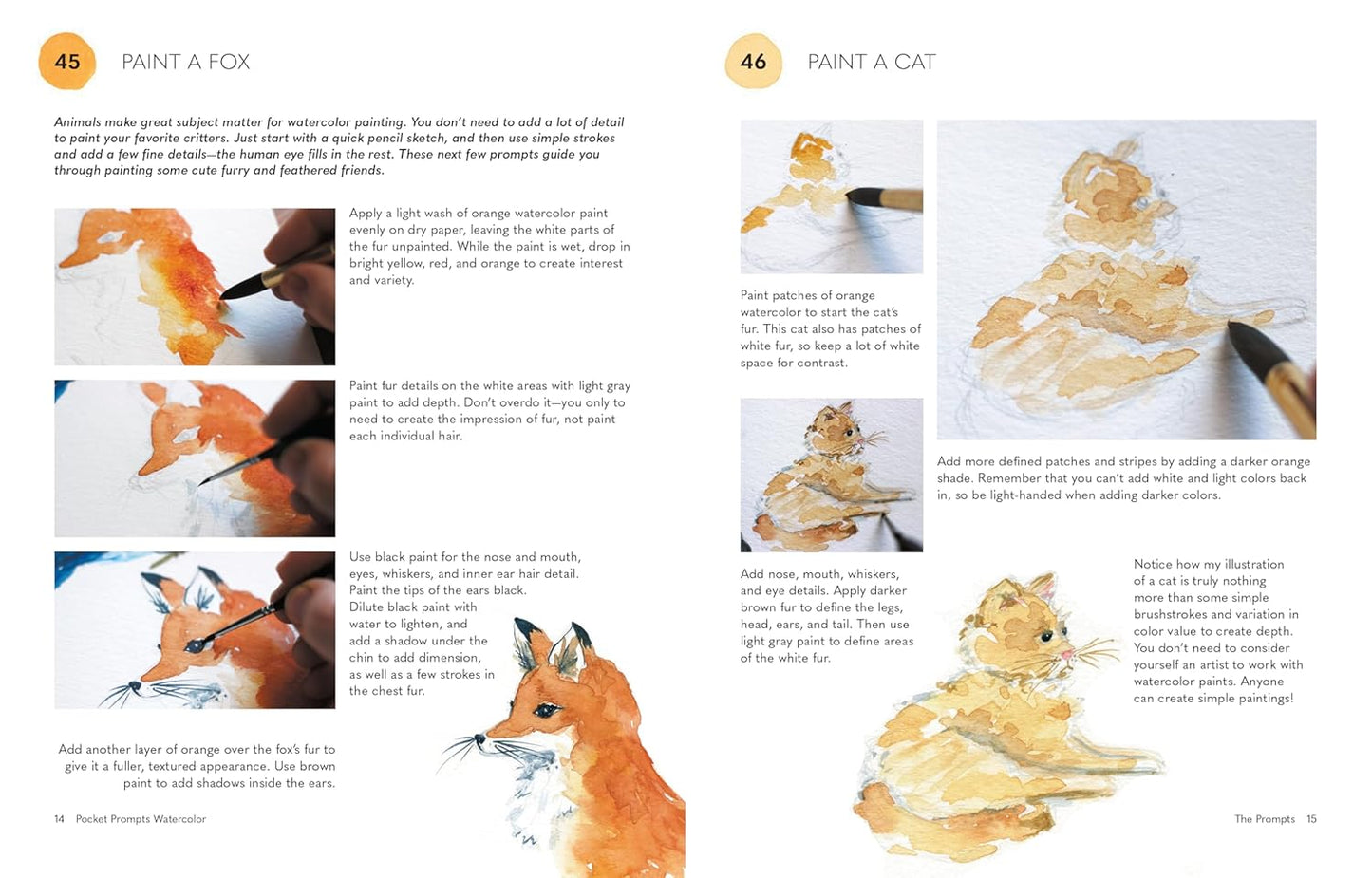 45

PAINT A FOX

Animals make great subject matter for watercolor painting. You don't need to add a lot of detail to paint your favorite critters. Just start with a quick pencil sketch, and then use simple strokes and add a few fine details—the human eye fills in the rest. These next few prompts guide you through painting some cute furry and feathered friends.

Apply a light wash of orange watercolor paint evenly on dry paper, leaving the white parts of the fur unpainted. While the paint is wet, drop in bright yellow, red, and orange to create interest and variety.

Paint fur details on the white areas with light gray paint to add depth. Don't overdo it—you only to need to create the impression of fur, not paint each individual hair.

Use black paint for the nose and mouth, eyes, whiskers, and inner ear hair detail. Paint the tips of the ears black. Dilute black paint with water to lighten, and add a shadow under the chin to add dimension, as well as a few strokes in the chest fur.

Add another layer of orange over the fox's fur to give it a fuller, textured appearance. Use brown paint to add shadows inside the ears.

14 Pocket Prompts Watercolor

46

PAINT A CAT

Paint patches of orange watercolor to start the cat's fur. This cat also has patches of white fur, so keep a lot of white space for contrast.

Add more defined patches and stripes by adding a darker orange shade. Remember that you can't add white and light colors back in, so be light-handed when adding darker colors.

Add nose, mouth, whiskers, and eye details. Apply darker brown fur to define the legs, head, ears, and tail. Then use light gray paint to define areas of the white fur.

Notice how my illustration of a cat is truly nothing more than some simple brushstrokes and variation in color value to create depth. You don't need to consider yourself an artist to work with watercolor paints. Anyone can create simple paintings!

The Prompts 15